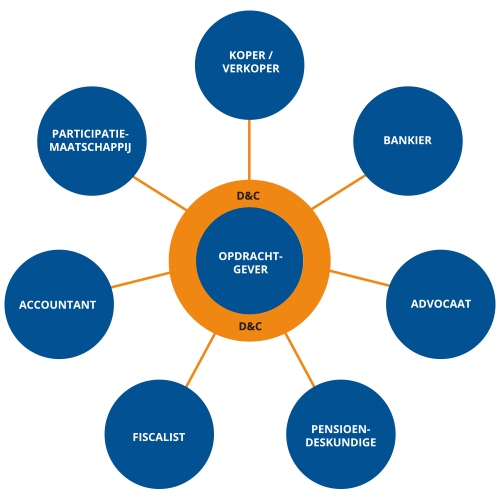 KOPER / VERKOPER

PARTICIPATIE-MAATSCHAPPIJ

BANKIER

D&C

OPDRACHT-GEVER

D&C

ACCOUNTANT

ADVOCAAT

FISCALIST

PENSIOEN-DESKUNDIGE